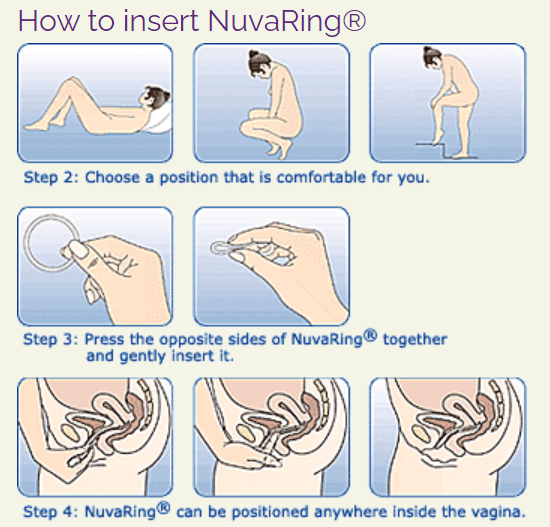 How to insert NuvaRing®

Step 2: Choose a position that is comfortable for you.

Step 3: Press the opposite sides of NuvaRing® together and gently insert it.

Step 4: NuvaRing® can be positioned anywhere inside the vagina.